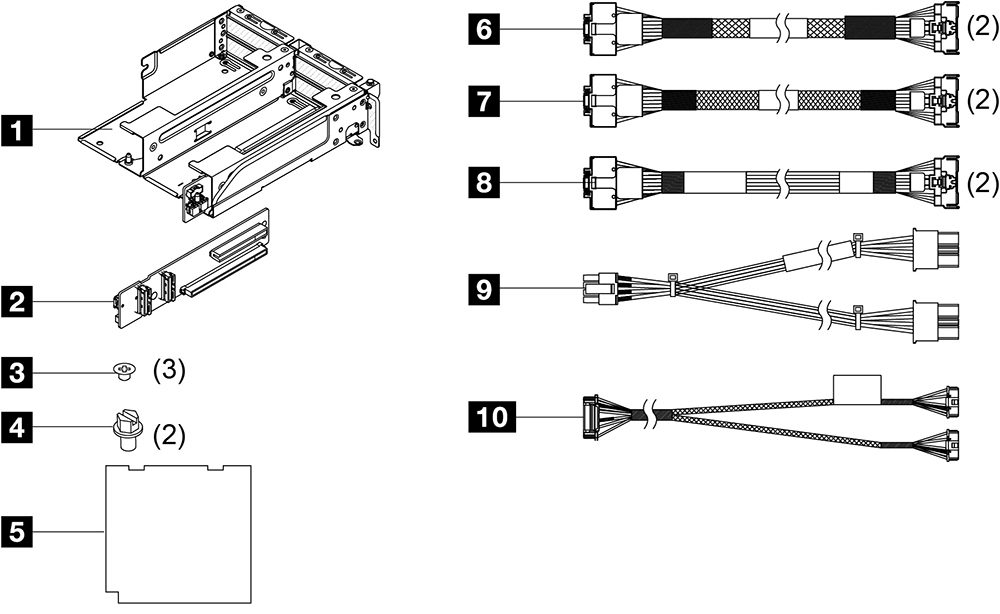 1
2
3 (3)
4 (2)
5
6 (2)
7 (2)
8 (2)
9
10