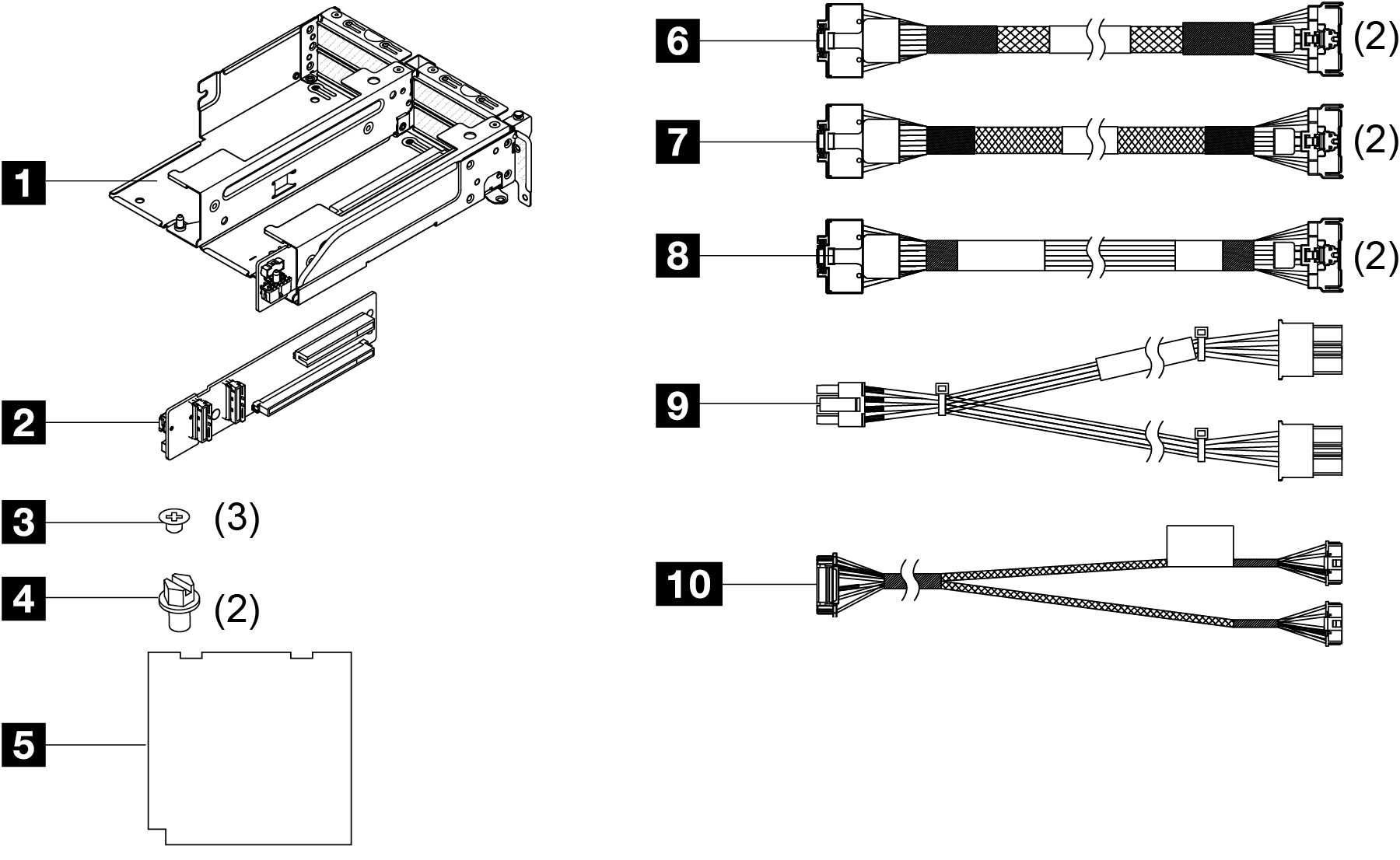 1

2

3 (3)

4 (2)

5

6 (2)

7 (2)

8 (2)

9

10